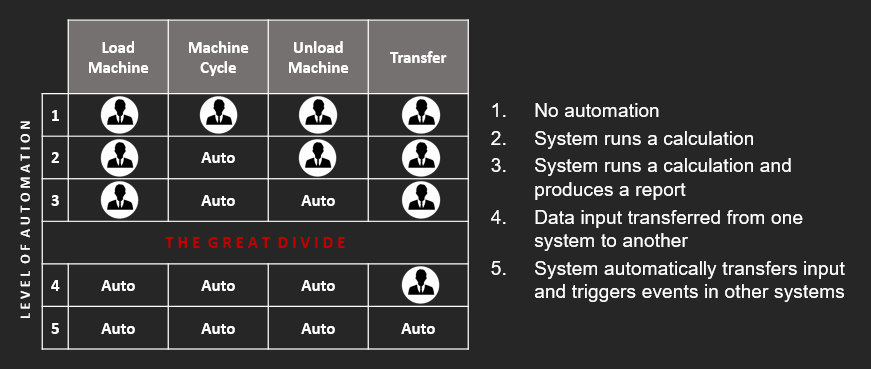 LEVEL OF AUTOMATION

| | Load Machine | Machine Cycle | Unload Machine | Transfer |
|---|---|---|---|---|
| 1 | | | | |
| 2 | | Auto | | |
| 3 | | Auto | Auto | |
| THE GREAT DIVIDE | | | | |
| 4 | Auto | Auto | Auto | |
| 5 | Auto | Auto | Auto | Auto |

1. No automation
2. System runs a calculation
3. System runs a calculation and produces a report
4. Data input transferred from one system to another
5. System automatically transfers input and triggers events in other systems